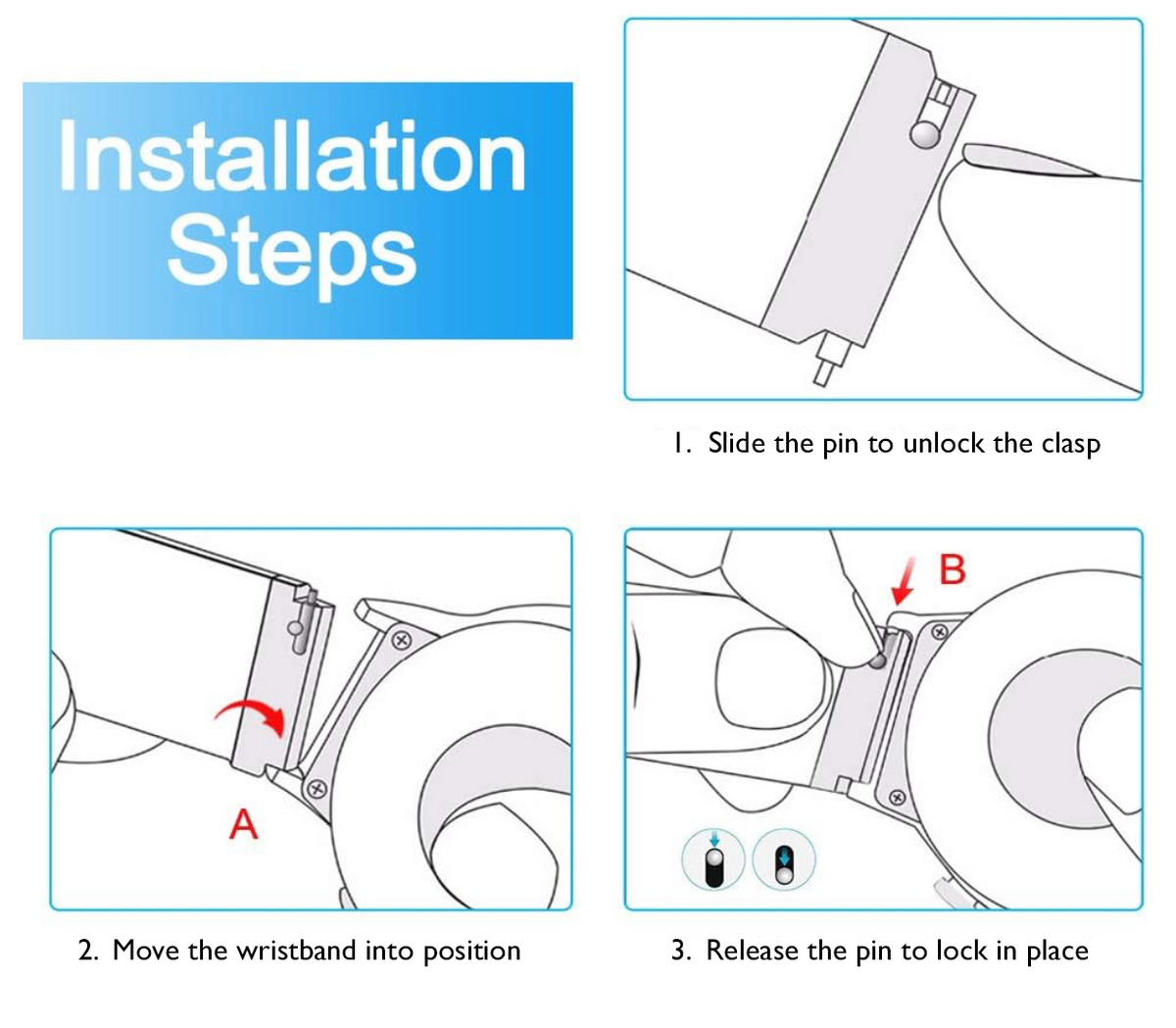 Installation Steps

1. Slide the pin to unlock the clasp

A

2. Move the wristband into position

B

3. Release the pin to lock in place