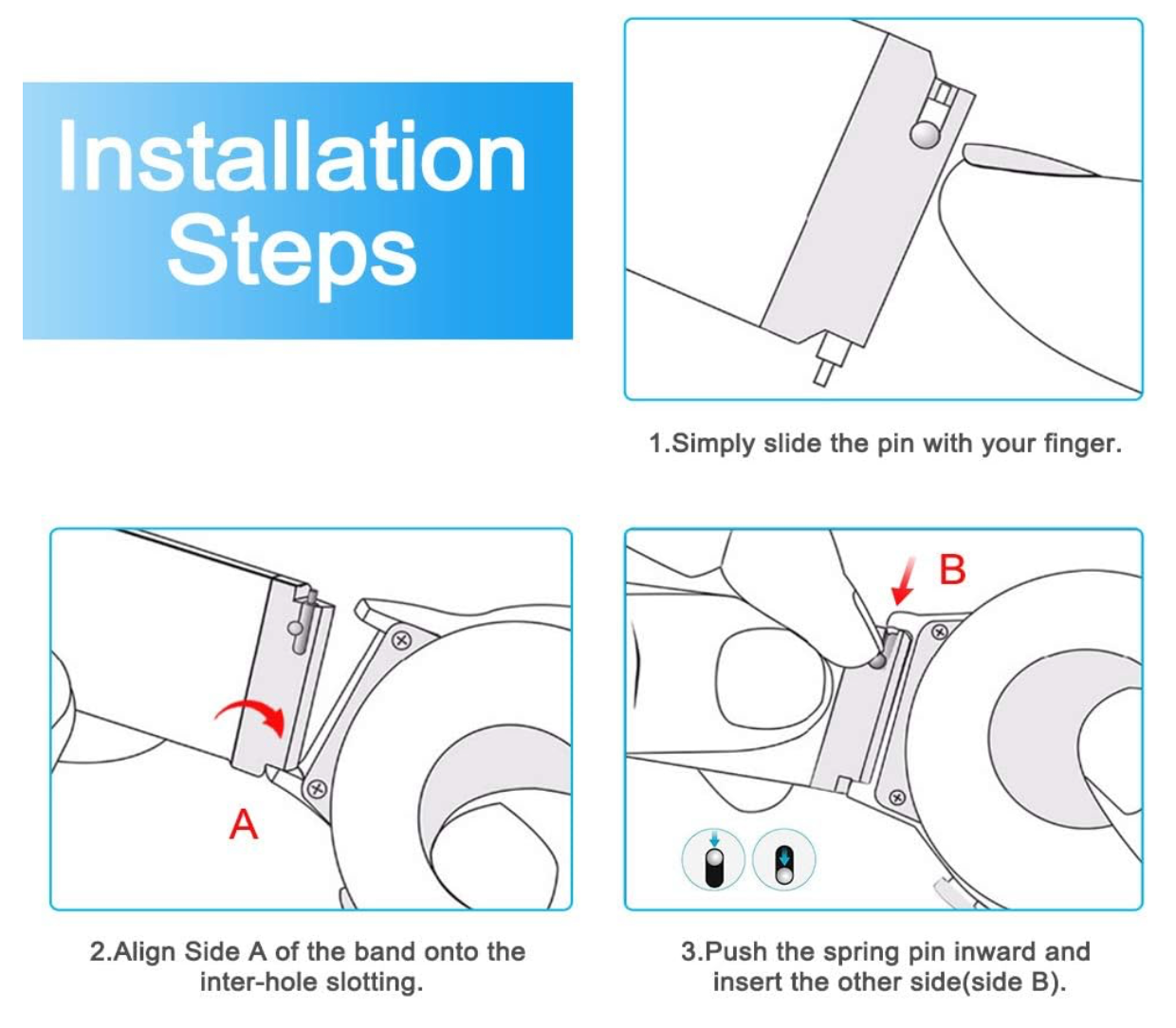 Installation Steps

1.Simply slide the pin with your finger.

A

2.Align Side A of the band onto the inter-hole slotting.

B

3.Push the spring pin inward and insert the other side(side B).